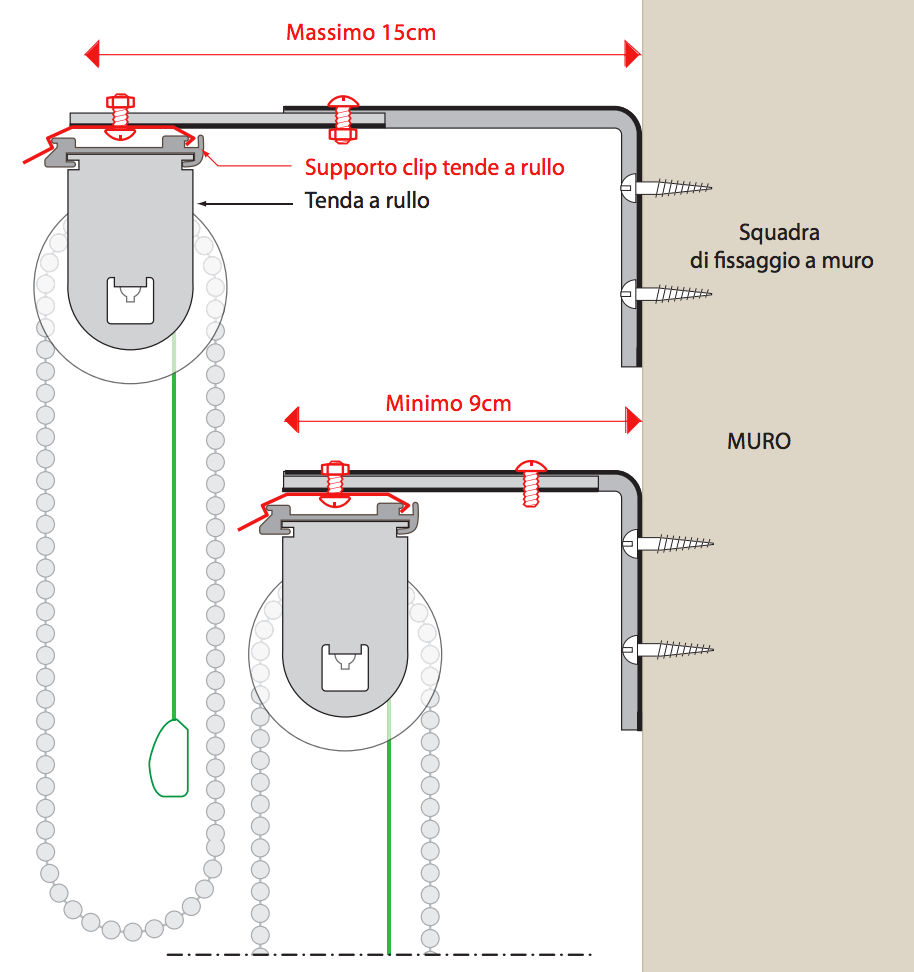 Massimo 15cm

Supporto clip tende a rullo

Tenda a rullo

Squadra di fissaggio a muro

Minimo 9cm

MURO