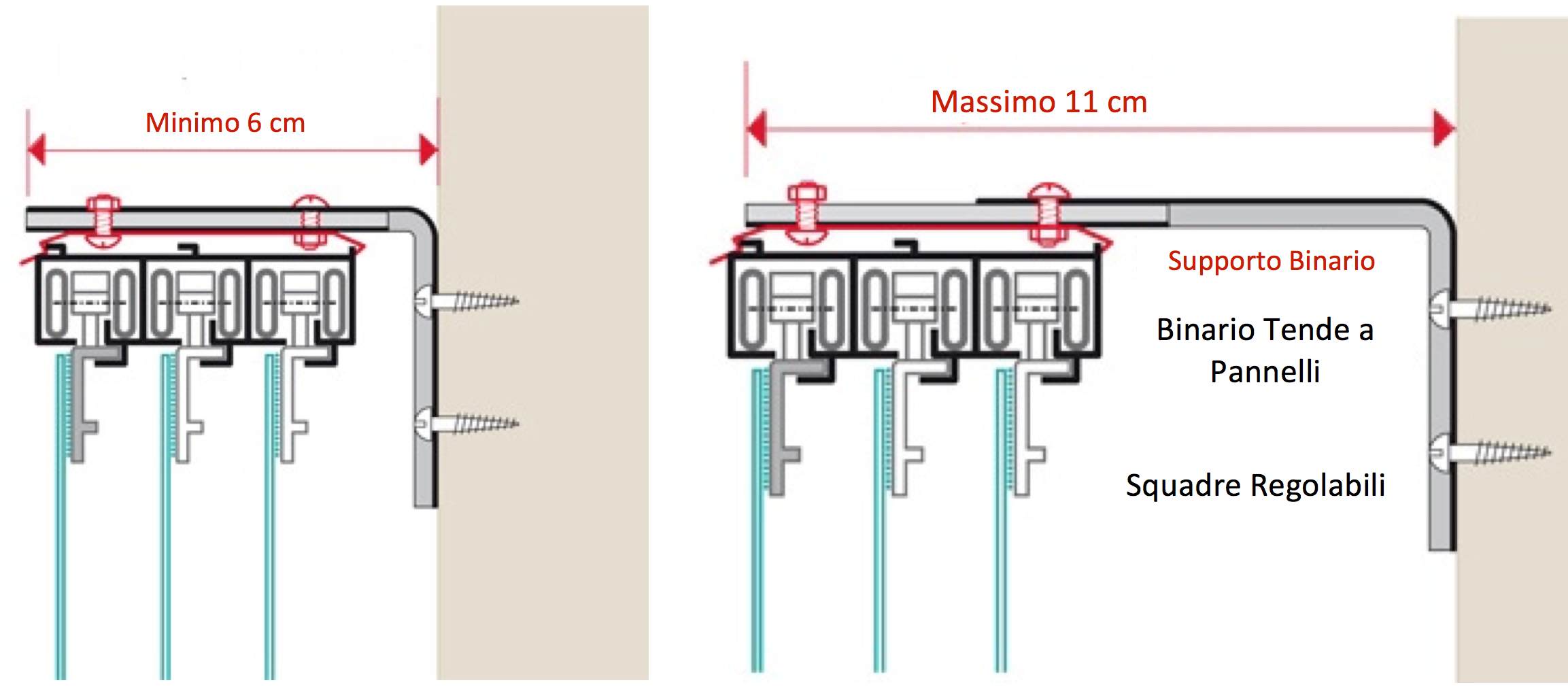 Minimo 6 cm

Massimo 11 cm

Supporto Binario

Binario Tende a Pannelli

Squadre Regolabili