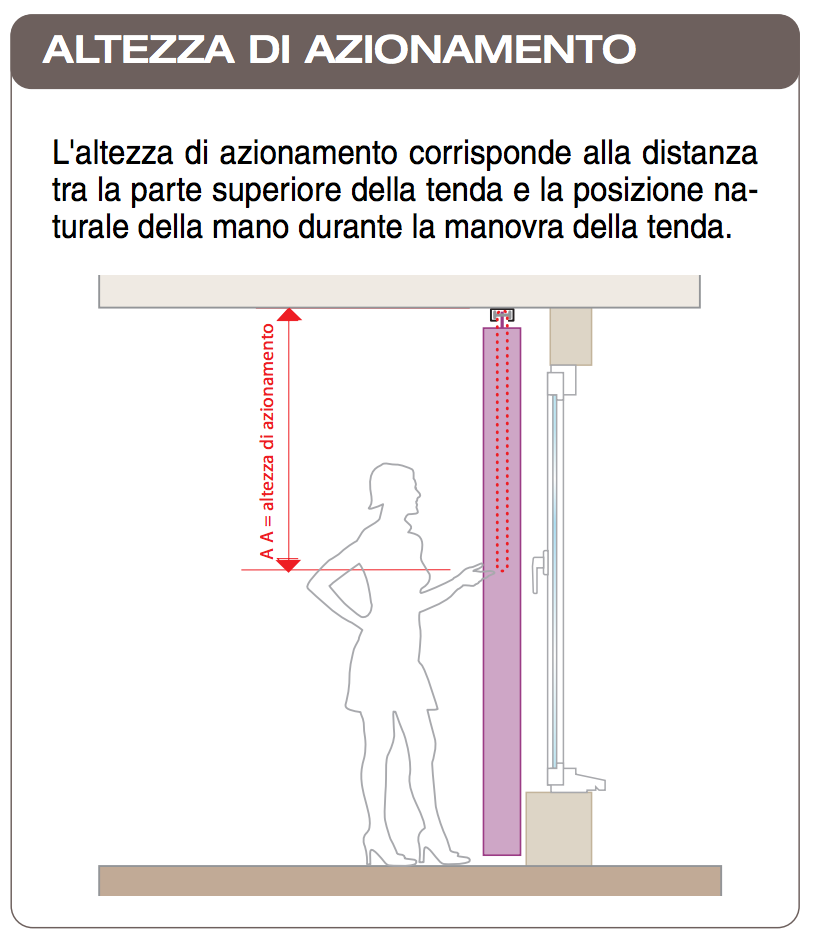 ALTEZZA DI AZIONAMENTO

L'altezza di azionamento corrisponde alla distanza tra la parte superiore della tenda e la posizione naturale della mano durante la manovra della tenda.

A A = altezza di azionamento